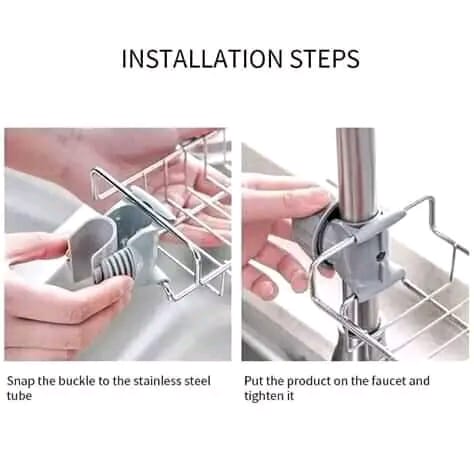 INSTALLATION STEPS

Snap the buckle to the stainless steel tube

Put the product on the faucet and tighten it